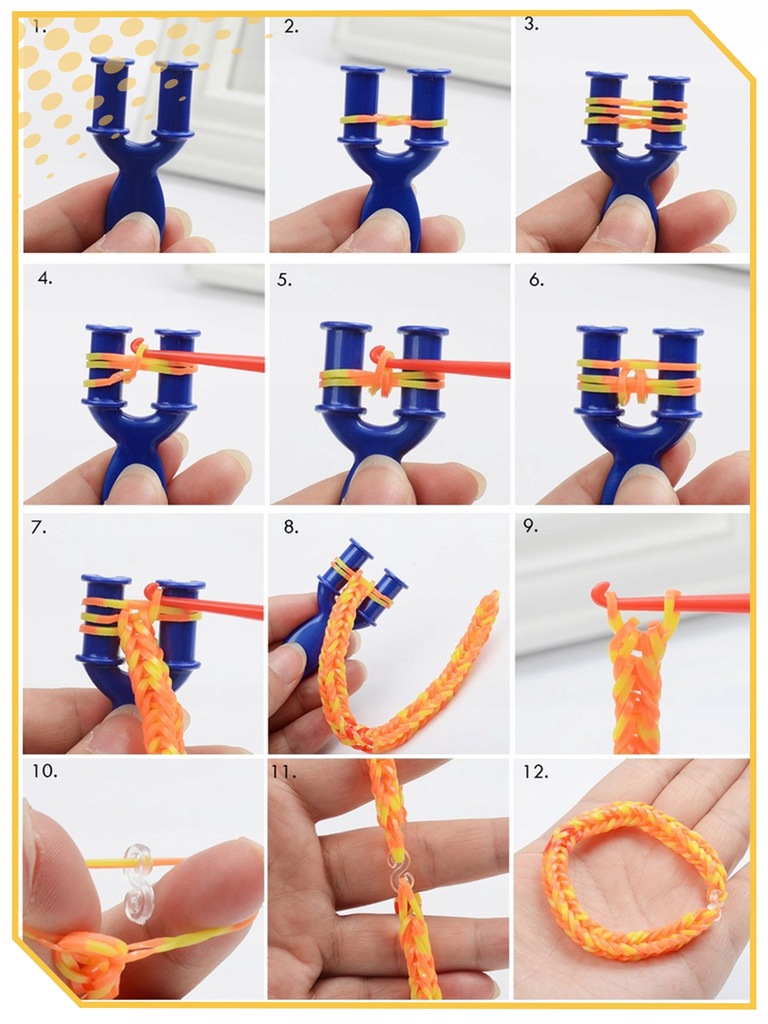 1.

2.

3.

4.

5.

6.

7.

8.

9.

10.

11.

12.